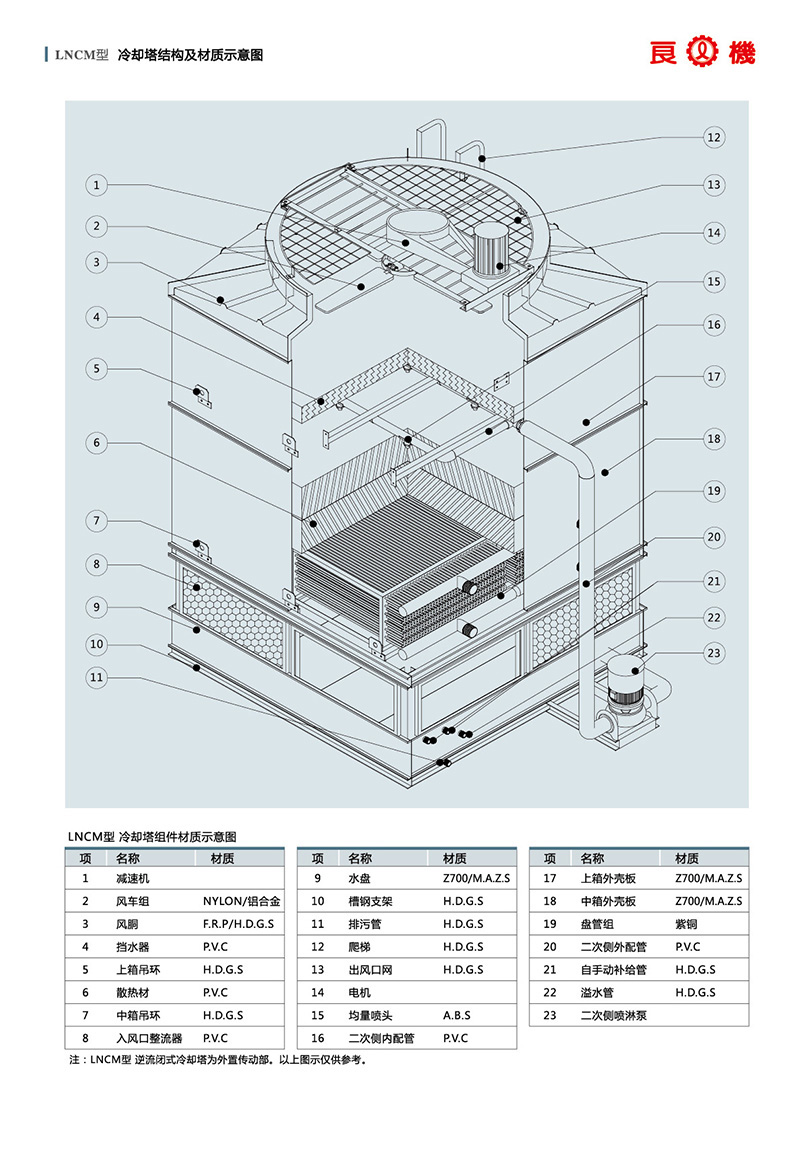 LNCM型 冷却塔结构及材质示意图

良機

1
2
3
4
5
6
7
8
9
10
11
12
13
14
15
16
17
18
19
20
21
22
23

LNCM型 冷却塔组件材质示意图

| 项 | 名称 | 材质 |
|---|---|---|
| 1 | 减速机 | |
| 2 | 风车组 | NYLON/铝合金 |
| 3 | 风胴 | F.R.P/H.D.G.S |
| 4 | 挡水器 | P.V.C |
| 5 | 上箱吊环 | H.D.G.S |
| 6 | 散热材 | P.V.C |
| 7 | 中箱吊环 | H.D.G.S |
| 8 | 入风口整流器 | P.V.C |

| 项 | 名称 | 材质 |
|---|---|---|
| 9 | 水盘 | Z700/M.A.Z.S |
| 10 | 槽钢支架 | H.D.G.S |
| 11 | 排污管 | H.D.G.S |
| 12 | 爬梯 | H.D.G.S |
| 13 | 出风口网 | H.D.G.S |
| 14 | 电机 | |
| 15 | 均量喷头 | A.B.S |
| 16 | 二次侧内配管 | P.V.C |

| 项 | 名称 | 材质 |
|---|---|---|
| 17 | 上箱外壳板 | Z700/M.A.Z.S |
| 18 | 中箱外壳板 | Z700/M.A.Z.S |
| 19 | 盘管组 | 紫铜 |
| 20 | 二次侧外配管 | P.V.C |
| 21 | 自手动补给管 | H.D.G.S |
| 22 | 溢水管 | H.D.G.S |
| 23 | 二次侧喷淋泵 | |

注：LNCM型 逆流闭式冷却塔为外置传动部。以上图示仅供参考。